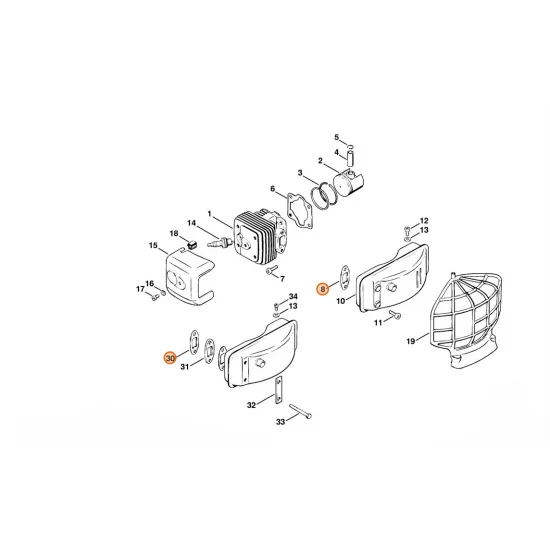 5
4
2
3
6
1
14
18
15
16
17
7
12
13
8
10
11
19
34
13
30
31
32
33